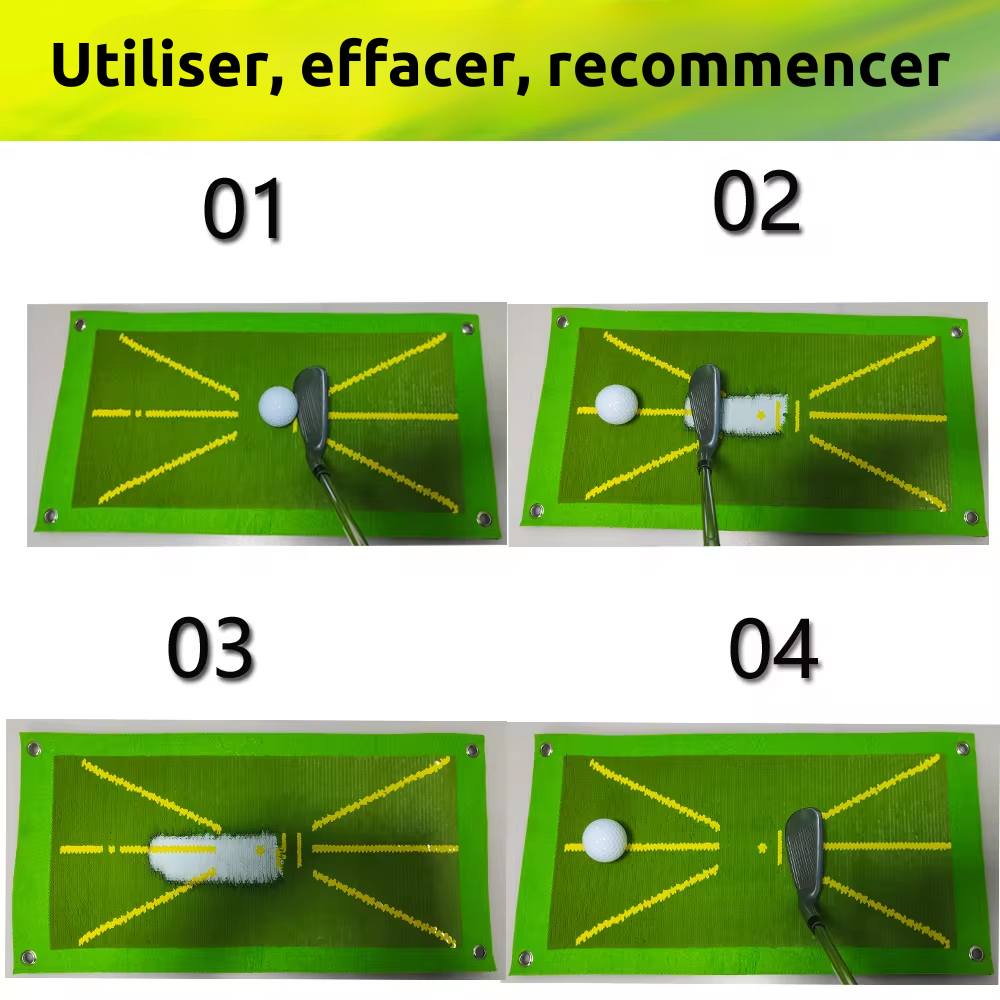 Utiliser, effacer, recommencer

01

02

03

04